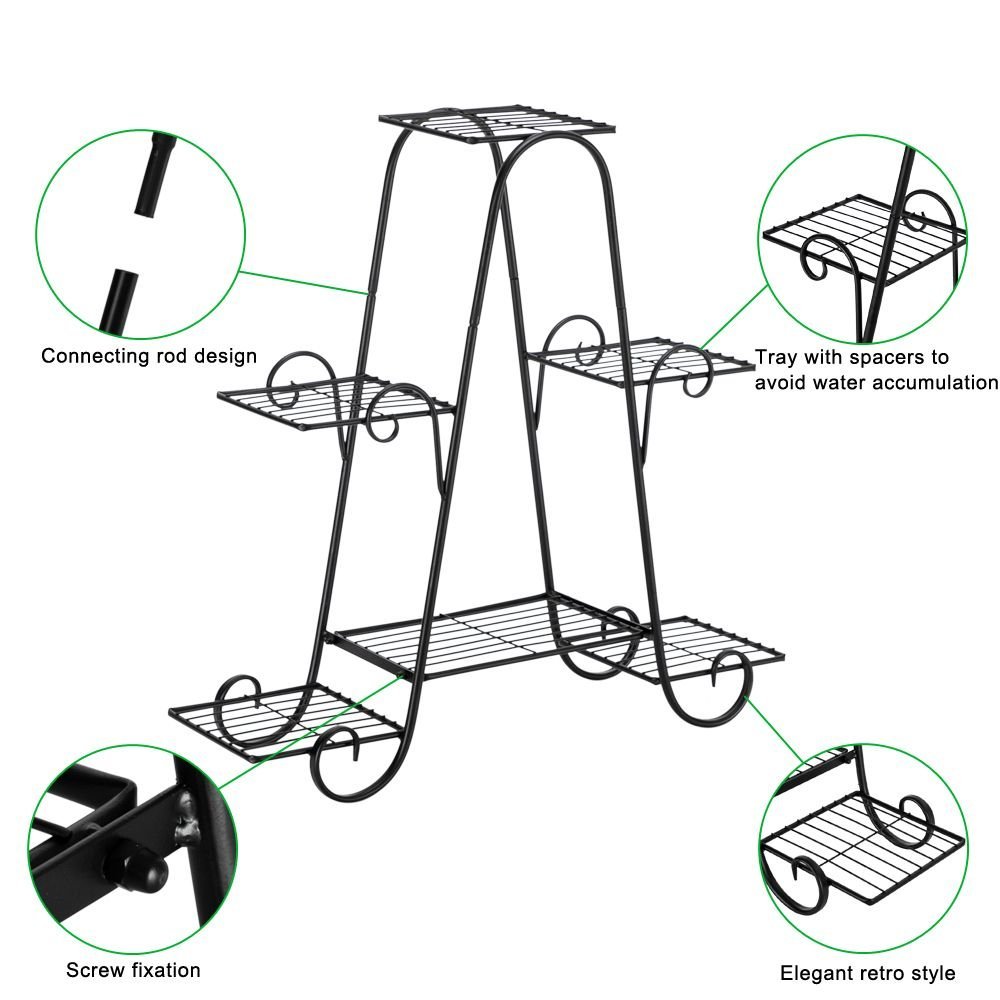 Connecting rod design

Tray with spacers to avoid water accumulation

Screw fixation

Elegant retro style